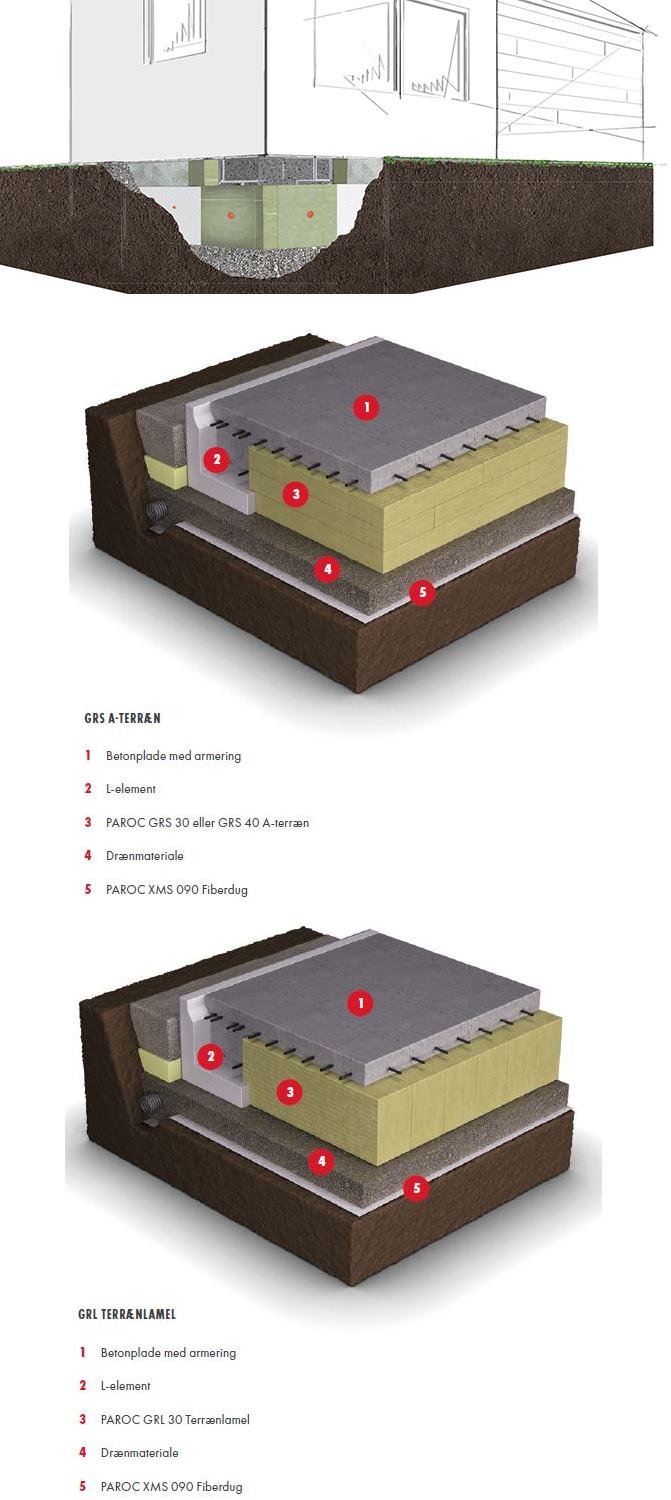 1

2

3

4

5

GRS A-TERRÆN

1 Betonplade med armering

2 L-element

3 PAROC GRS 30 eller GRS 40 A-terræn

4 Drænmateriale

5 PAROC XMS 090 Fiberdug

1

2

3

4

5

GRL TERRÆNLAMEL

1 Betonplade med armering

2 L-element

3 PAROC GRL 30 Terrænlamel

4 Drænmateriale

5 PAROC XMS 090 Fiberdug